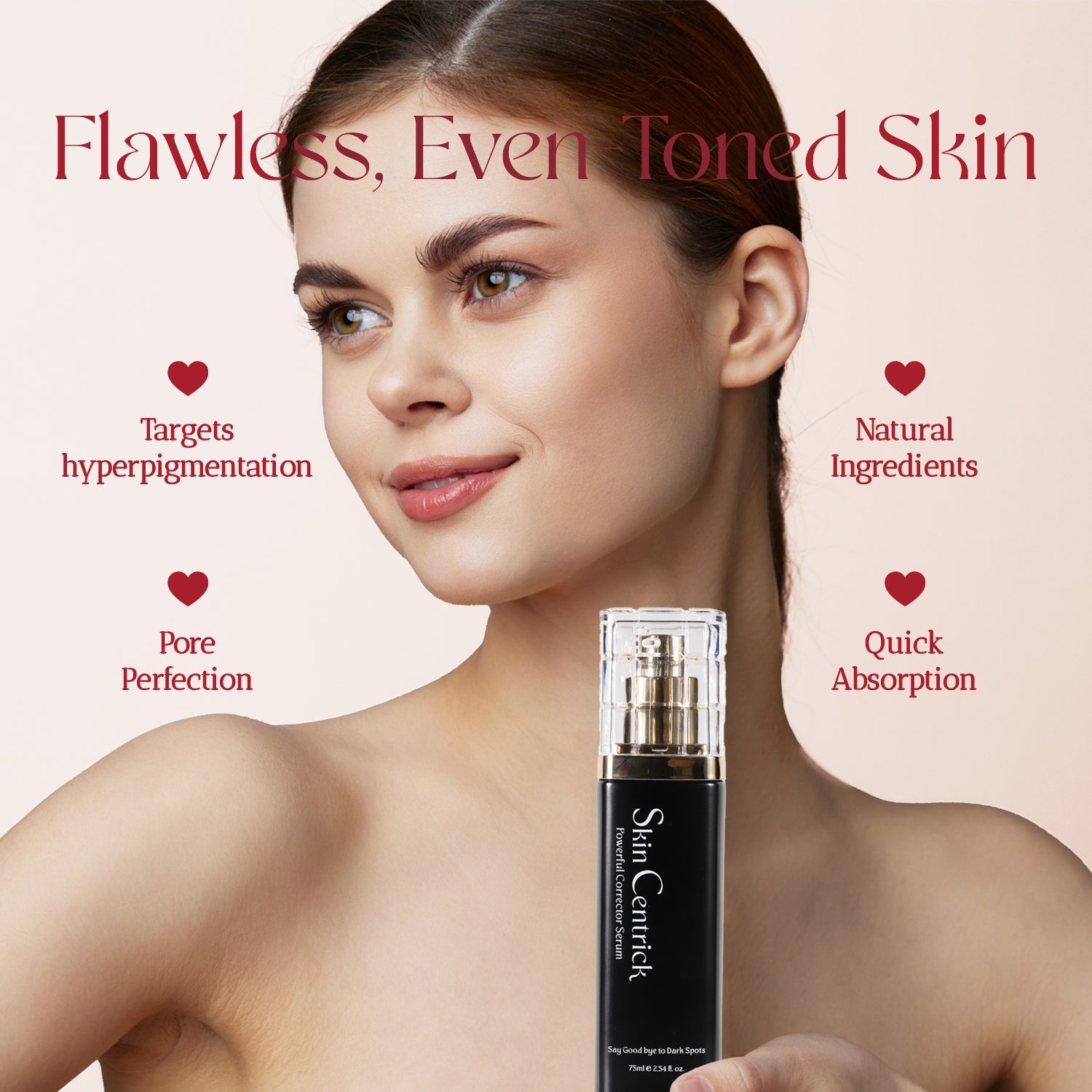 Flawless, Even-Toned Skin

Targets hyperpigmentation

Natural Ingredients

Pore Perfection

Quick Absorption

Skin Centrick
Powerful Corrector Serum

Say Good bye to Dark Spots
75ml e 2.54 fl. oz.